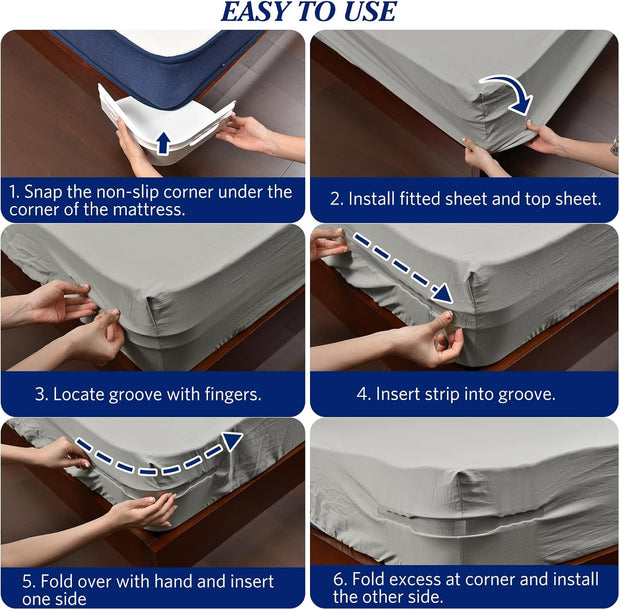 EASY TO USE

1. Snap the non-slip corner under the corner of the mattress.

2. Install fitted sheet and top sheet.

3. Locate groove with fingers.

4. Insert strip into groove.

5. Fold over with hand and insert one side

6. Fold excess at corner and install the other side.