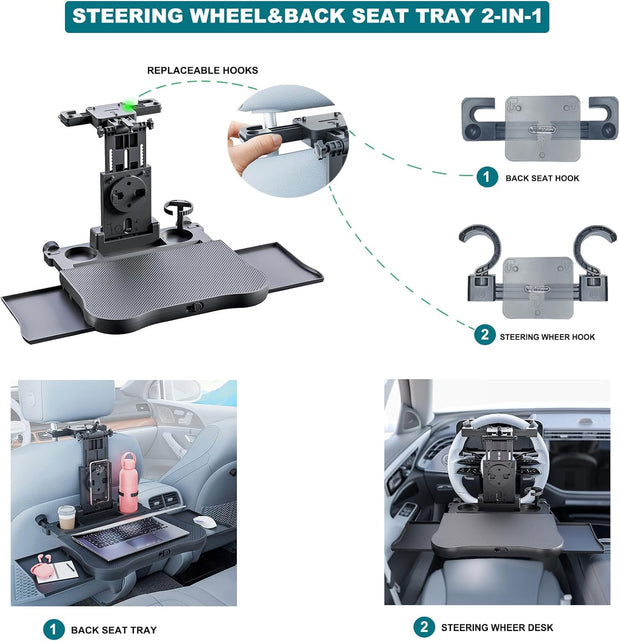 STEERING WHEEL&BACK SEAT TRAY 2-IN-1

REPLACEABLE HOOKS

1 BACK SEAT HOOK

2 STEERING WHEER HOOK

1 BACK SEAT TRAY

2 STEERING WHEER DESK