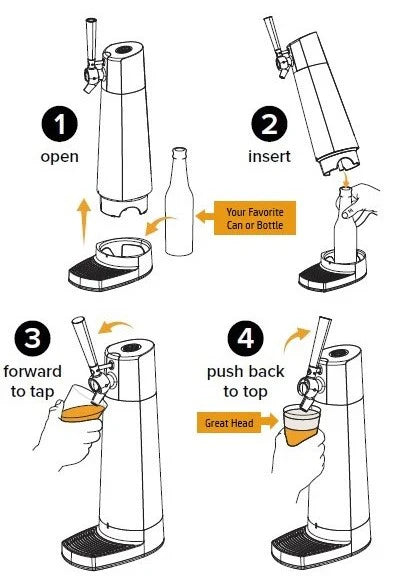 1
open

Your Favorite Can or Bottle

2
insert

3
forward to tap

4
push back to top

Great Head